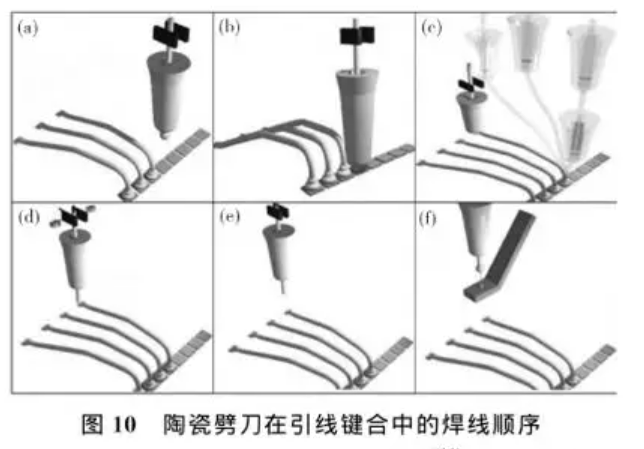 (a)

(b)

(c)

(d)

(e)

(f)

图 10 陶瓷劈刀在引线键合中的焊线顺序